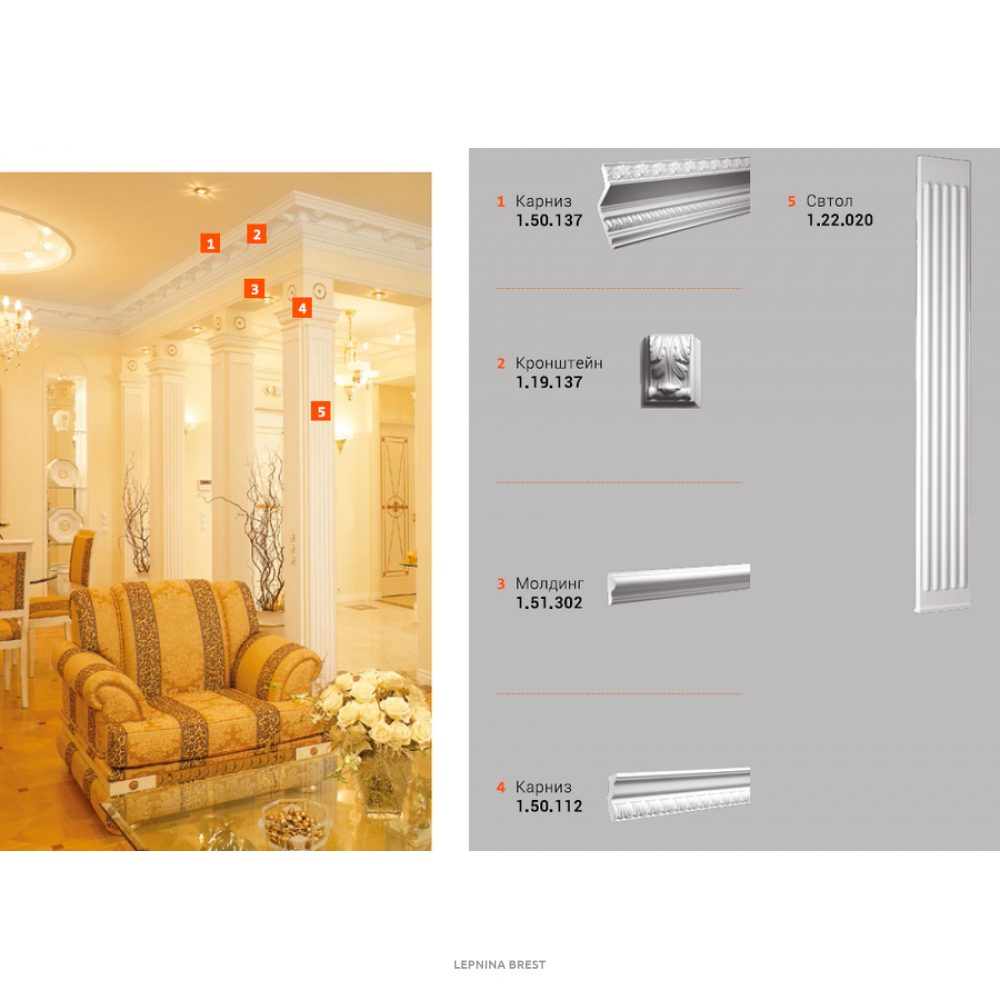 1 2 3 4 5

1 Карниз
1.50.137

2 Кронштейн
1.19.137

3 Молдинг
1.51.302

4 Карниз
1.50.112

5 Свтол
1.22.020

LEPNINA BREST